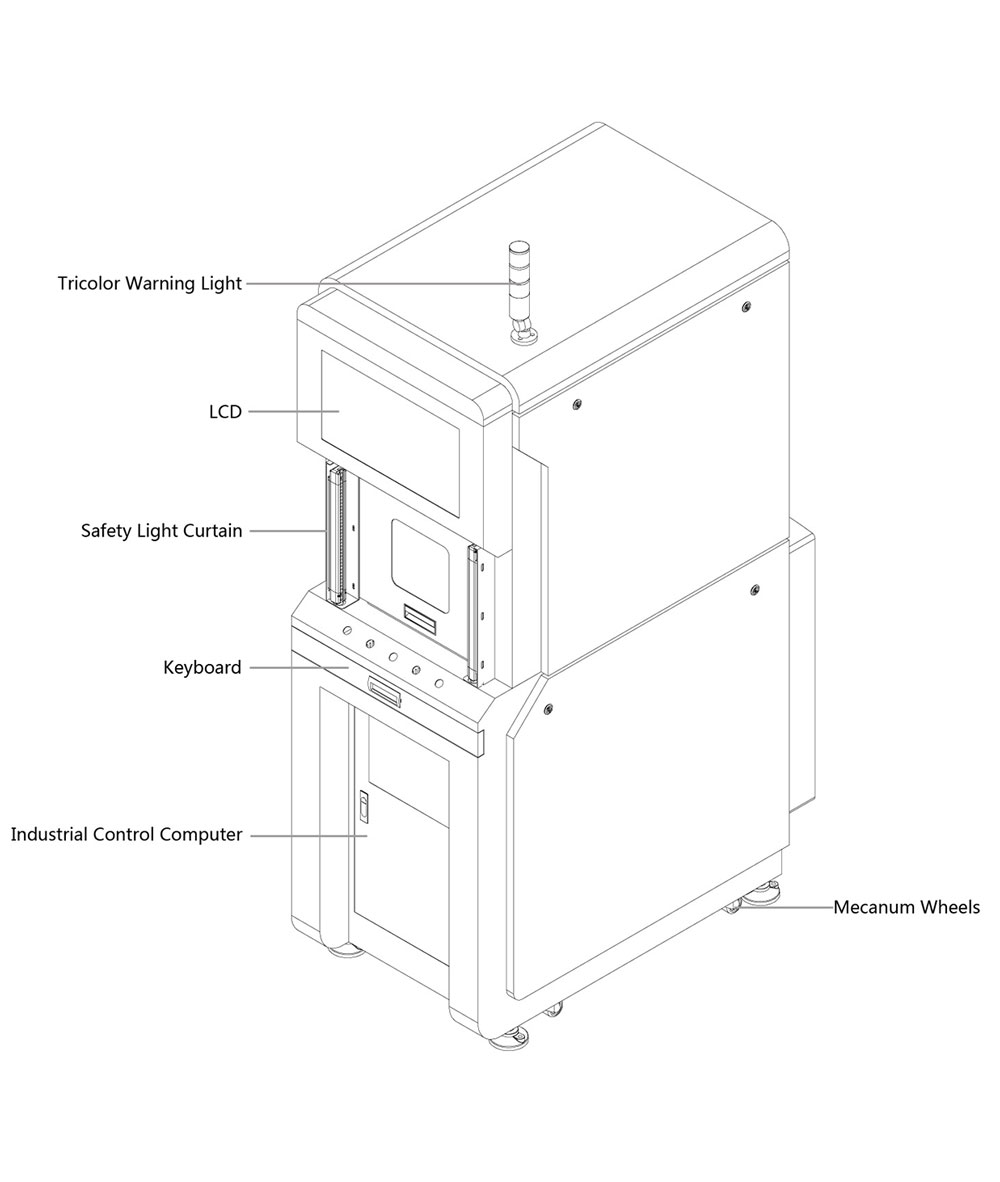 Tricolor Warning Light

LCD

Safety Light Curtain

Keyboard

Industrial Control Computer

Mecanum Wheels