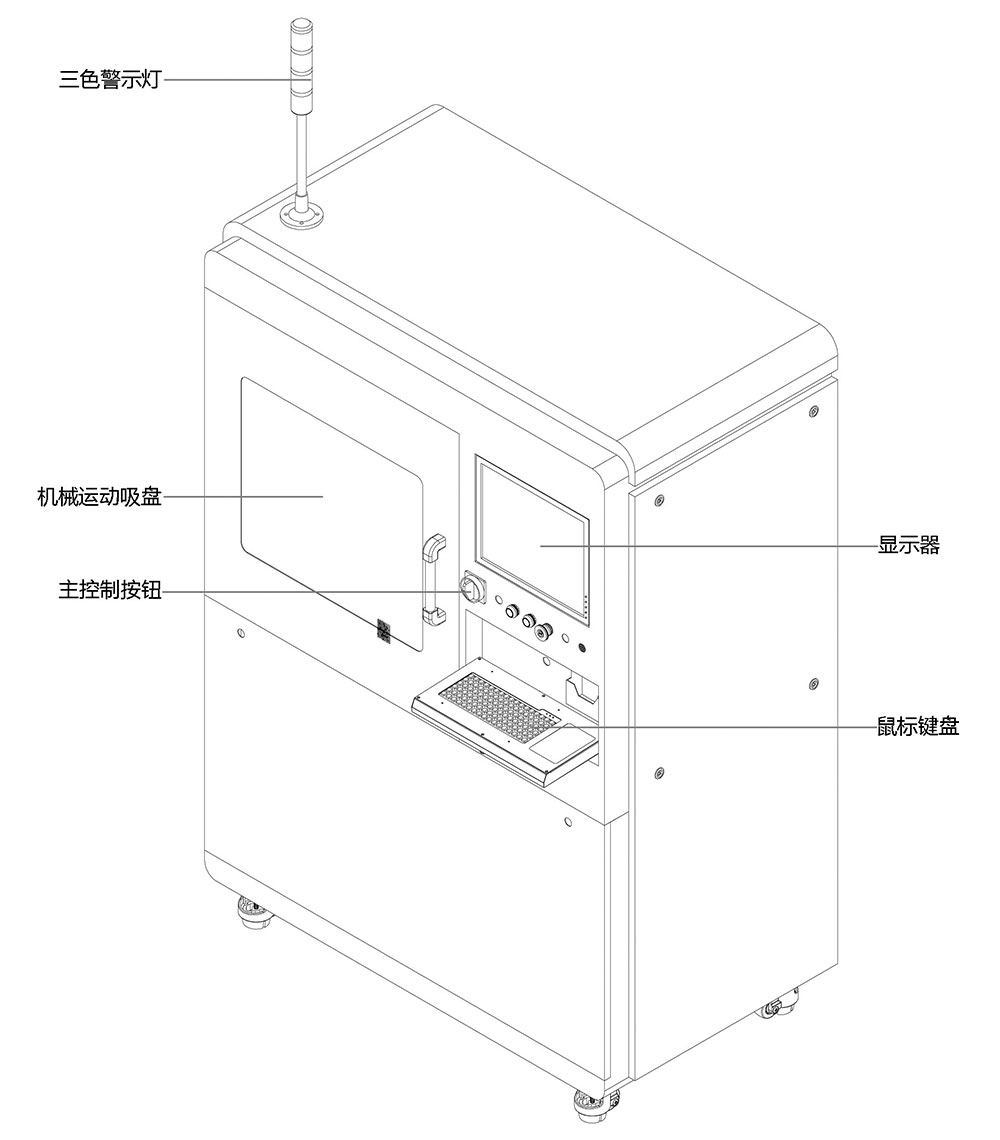 三色警示灯

机械运动吸盘

主控制按钮

显示器

鼠标键盘