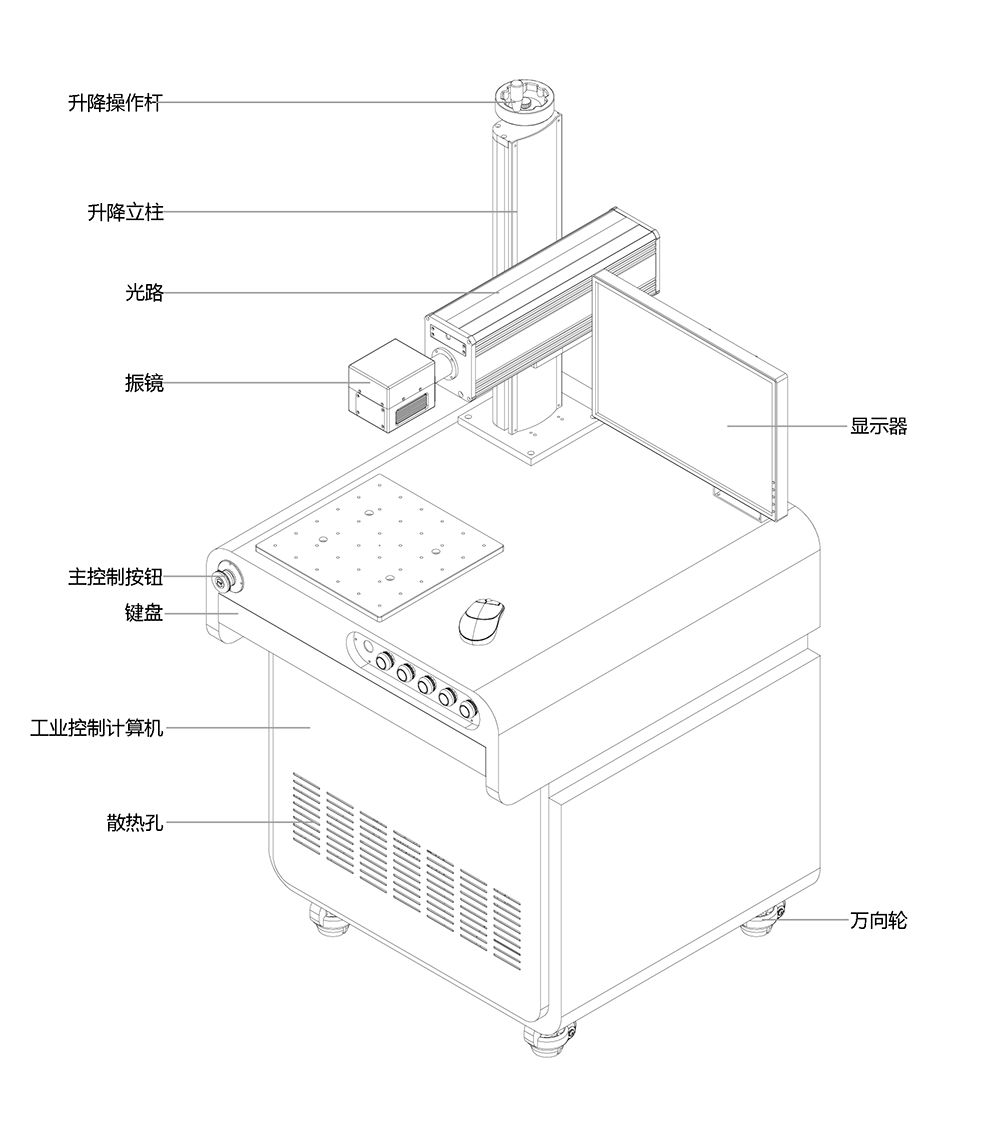 升降操作杆

升降立柱

光路

振镜

显示器

主控制按钮

键盘

工业控制计算机

散热孔

万向轮