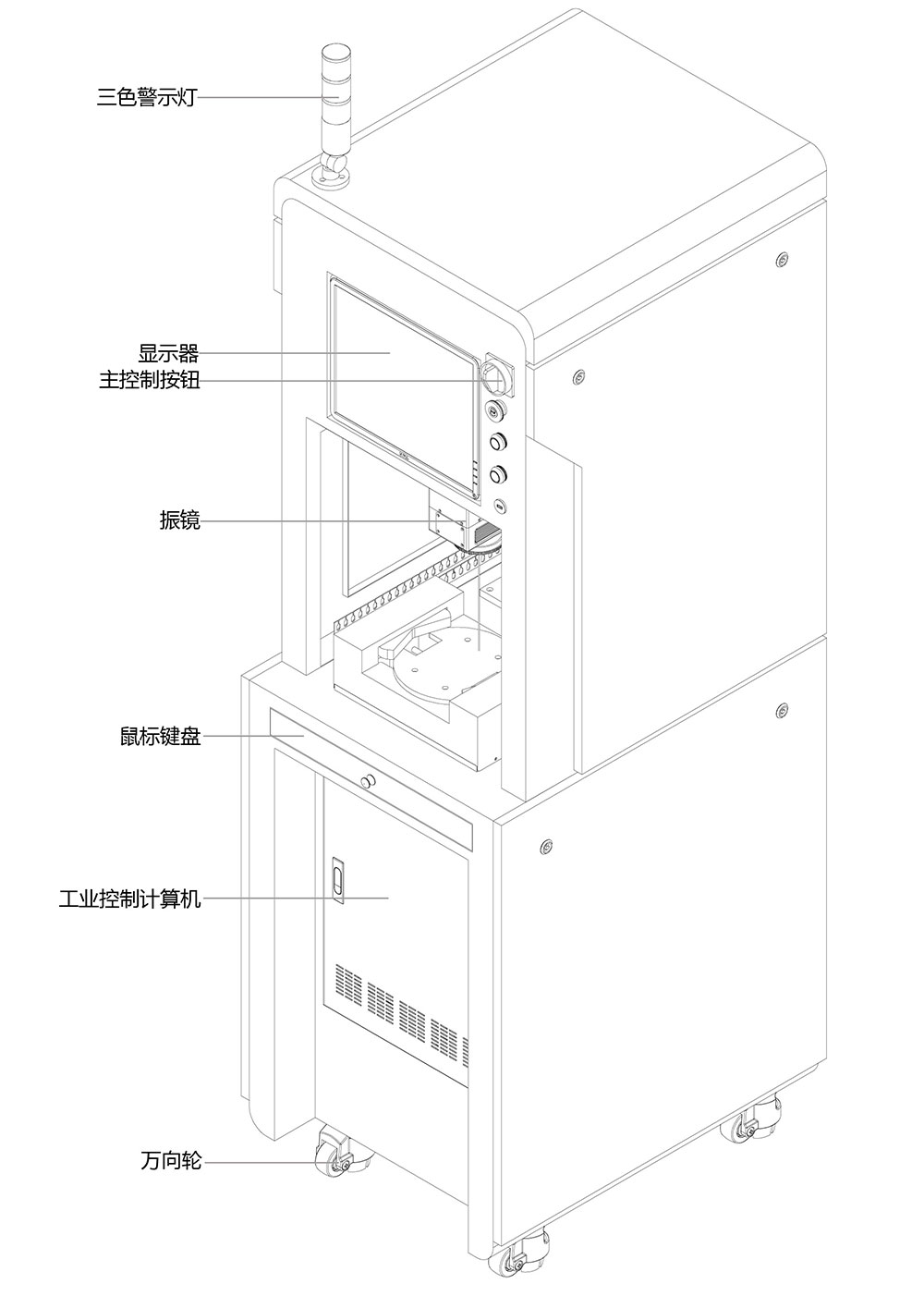 三色警示灯

显示器

主控制按钮

振镜

鼠标键盘

工业控制计算机

万向轮